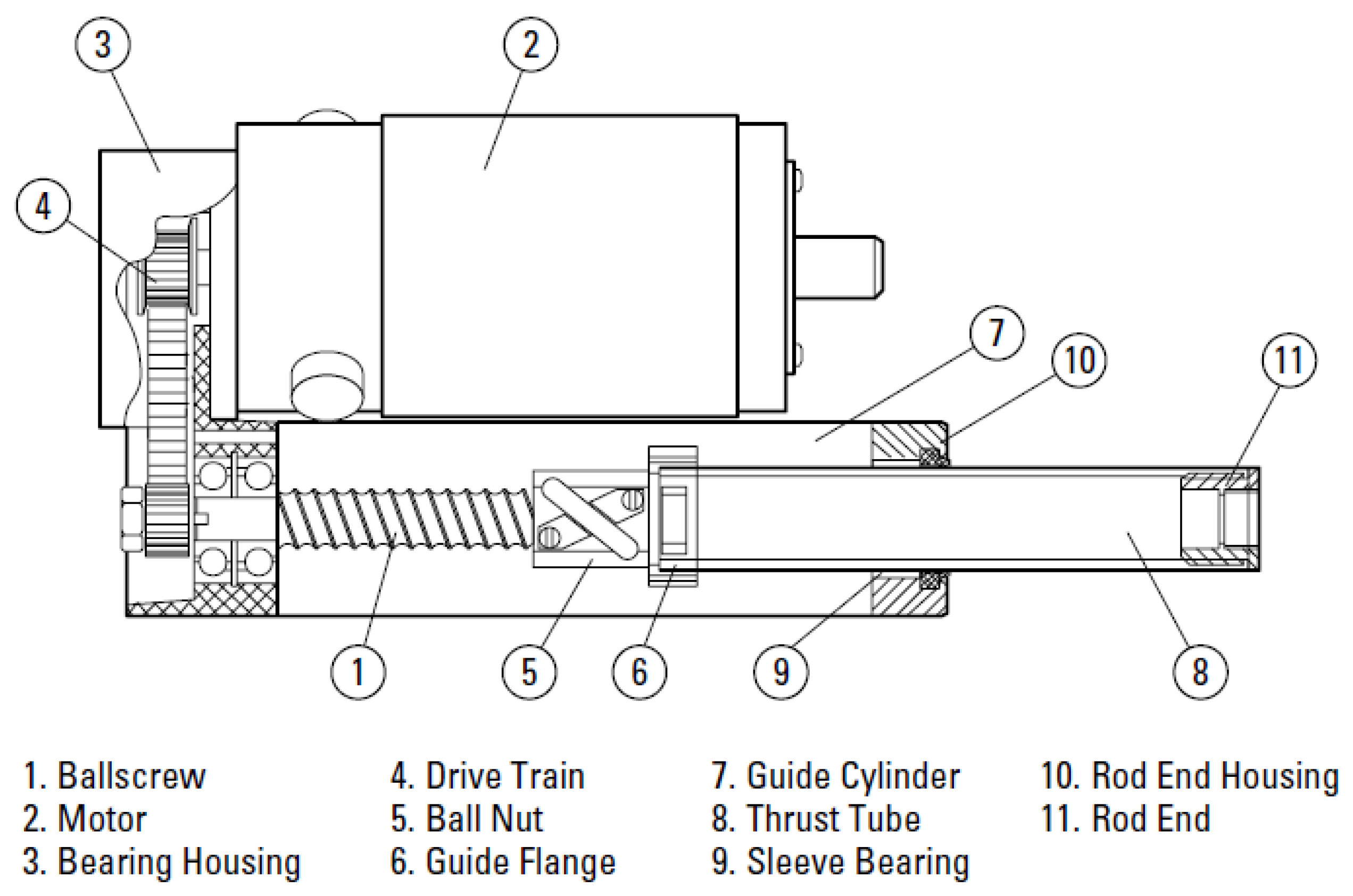 3
2
4
7
10
11
1
5
6
9
8

1. Ballscrew
2. Motor
3. Bearing Housing

4. Drive Train
5. Ball Nut
6. Guide Flange

7. Guide Cylinder
8. Thrust Tube
9. Sleeve Bearing

10. Rod End Housing
11. Rod End