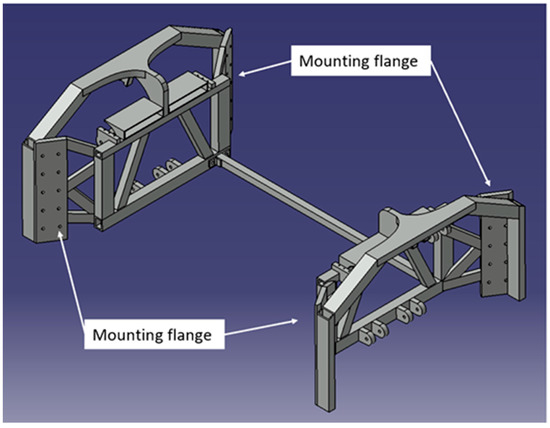 Mounting flange

Mounting flange