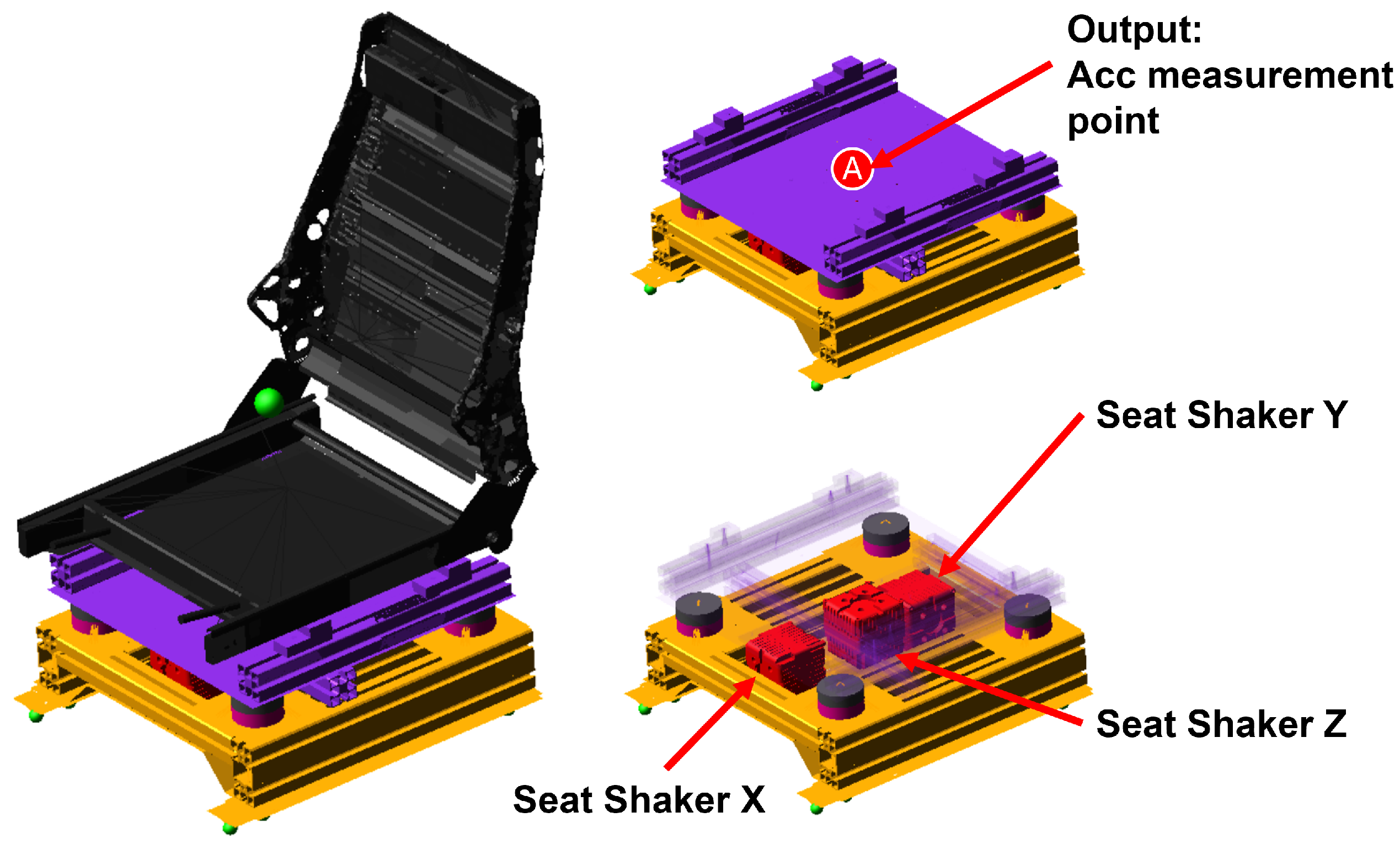 Output:
Acc measurement point

A

Seat Shaker Y

Seat Shaker Z

Seat Shaker X