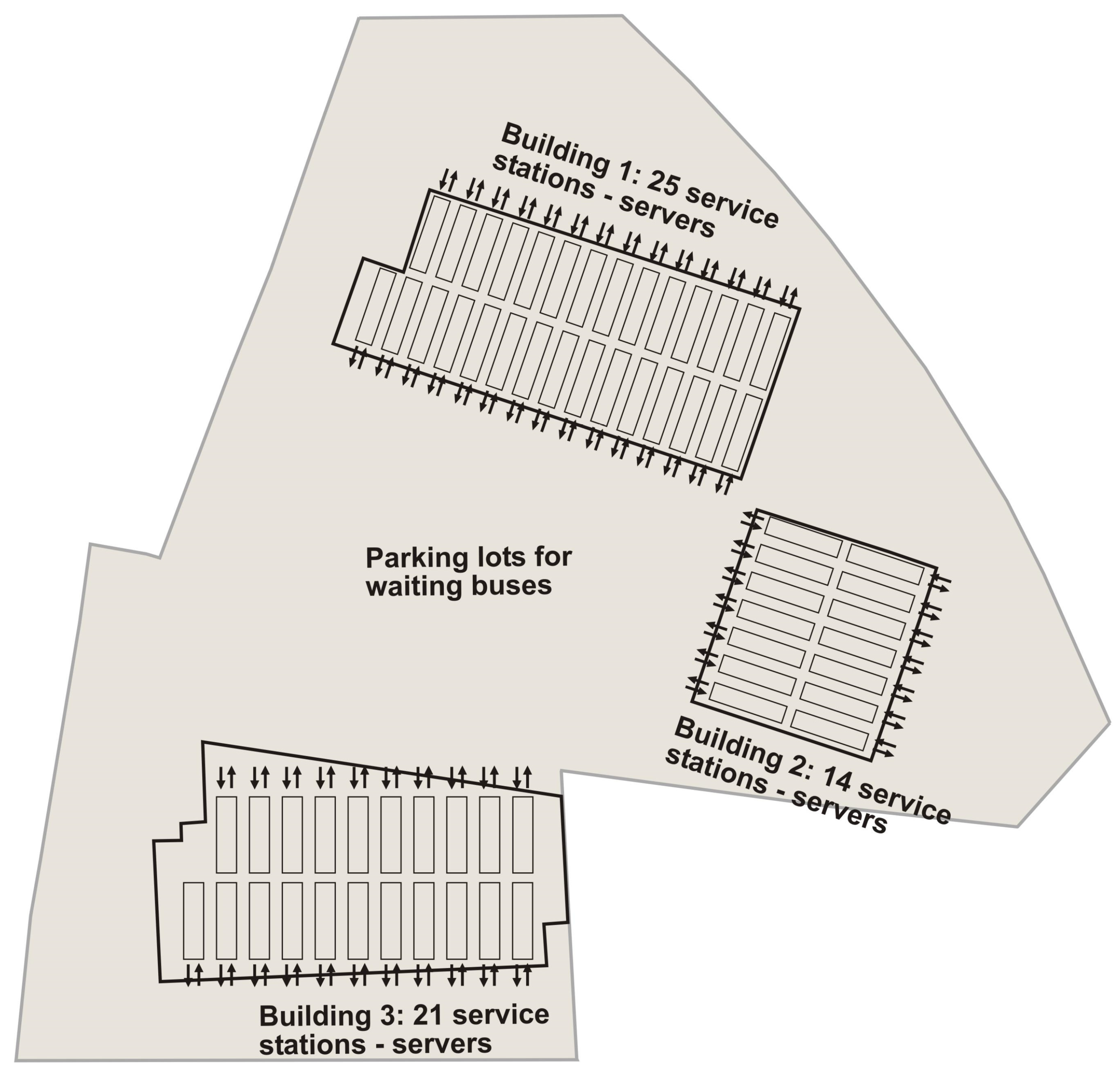 Building 1: 25 service stations - servers

Parking lots for waiting buses

Building 2: 14 service stations - servers

Building 3: 21 service stations - servers