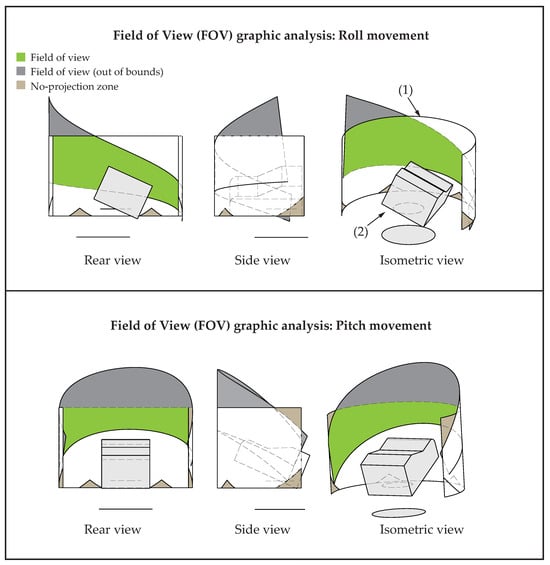 Field of View (FOV) graphic analysis: Roll movement

Field of view
Field of view (out of bounds)
No-projection zone

(1)

(2)

Rear view

Side view

Isometric view

Field of View (FOV) graphic analysis: Pitch movement

Rear view

Side view

Isometric view