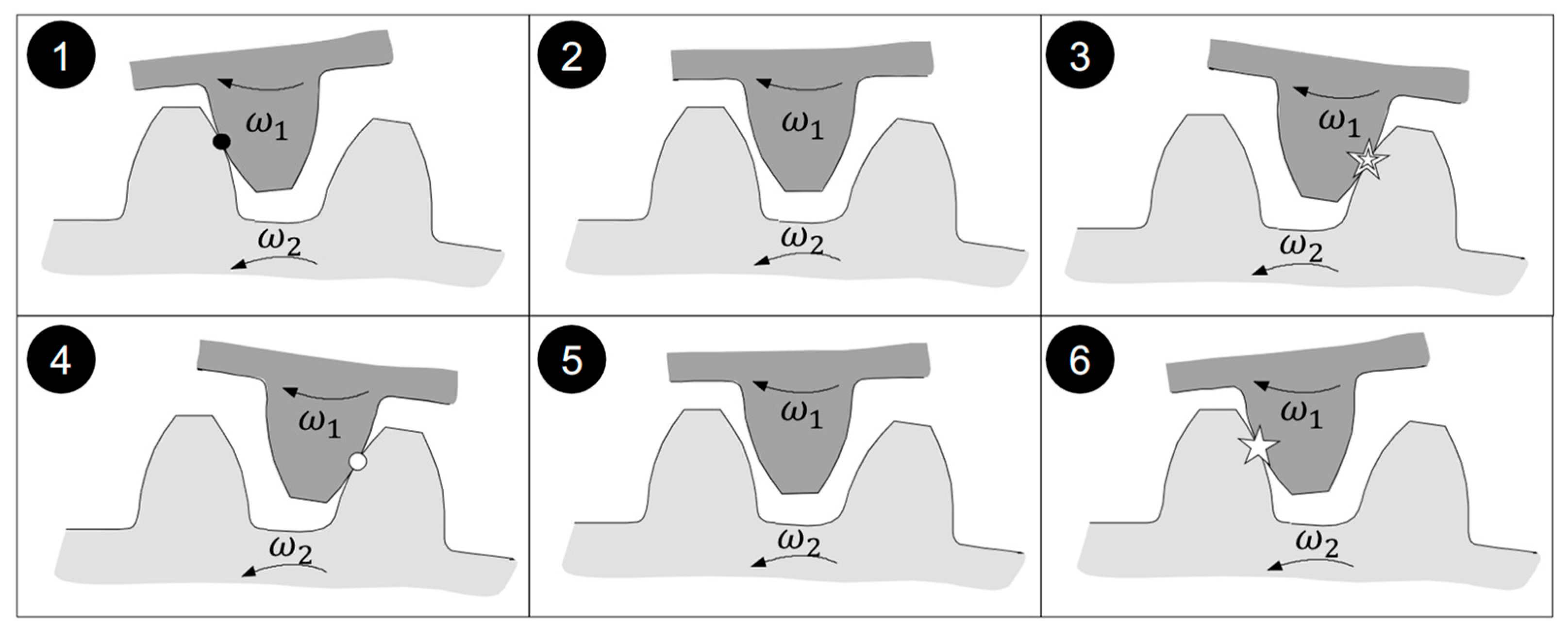 1
$\omega_1$
$\omega_2$

2
$\omega_1$
$\omega_2$

3
$\omega_1$
$\omega_2$

4
$\omega_1$
$\omega_2$

5
$\omega_1$
$\omega_2$

6
$\omega_1$
$\omega_2$