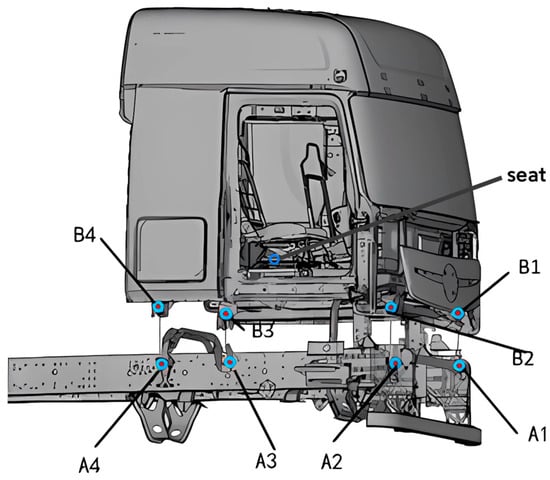 seat
B4
B1
B3
B2
A4
A3
A2
A1