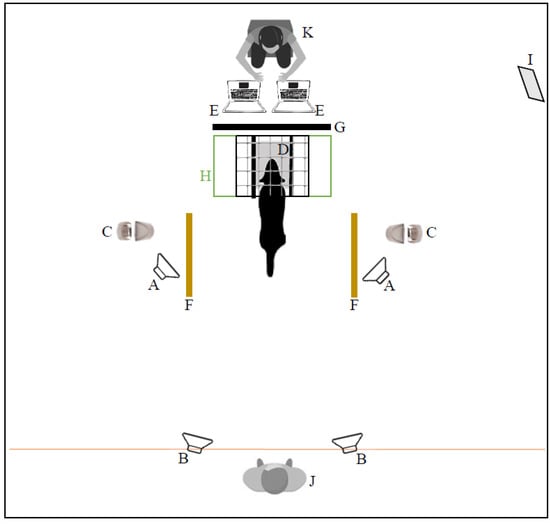 K
I
E
E
G
D
H
C
C
A
A
F
F
B
B
J