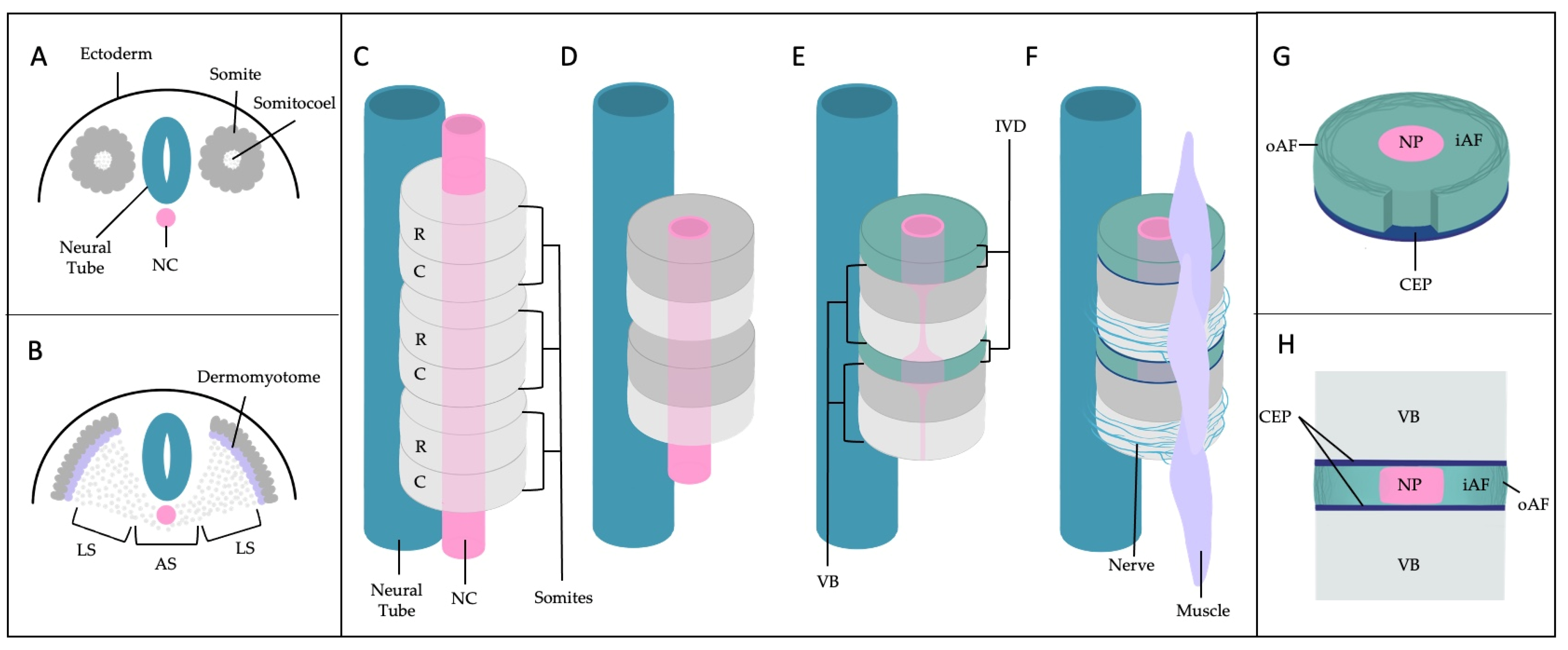 A
Ectoderm
Somite
Somitocoel
Neural Tube
NC

B
Dermomyotome
LS
AS
LS

C
R
C
R
C
R
C
Neural Tube
NC
Somites

D

E
IVD
VB

F
Nerve
Muscle

G
oAF
NP
iAF
CEP

H
CEP
VB
NP
iAF
oAF
VB