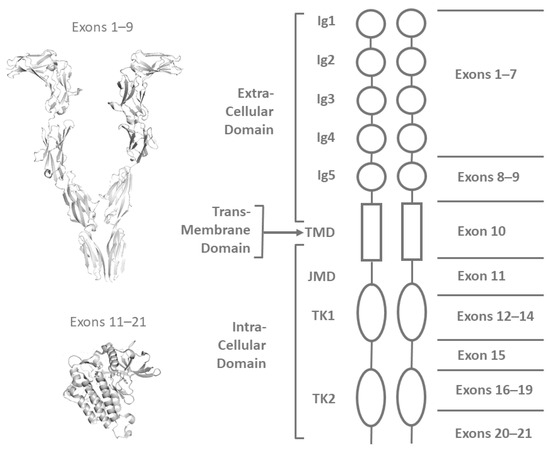 Exons 1–9

Exons 11–21

Extra-Cellular Domain

Trans-Membrane Domain

Intra-Cellular Domain

Ig1

Ig2

Ig3

Ig4

Ig5

TMD

JMD

TK1

TK2

Exons 1–7

Exons 8–9

Exon 10

Exon 11

Exons 12–14

Exon 15

Exons 16–19

Exons 20–21