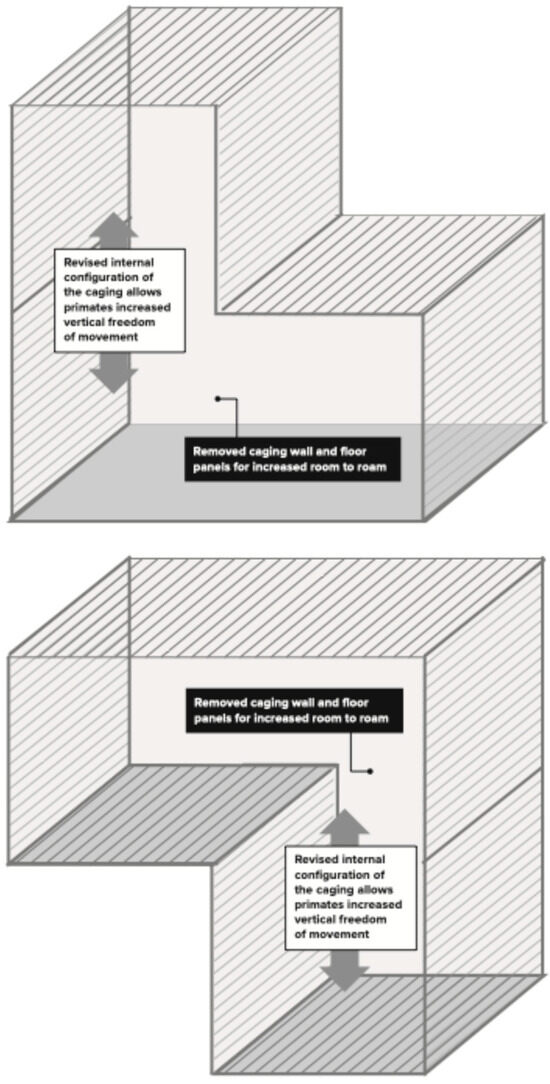 Revised internal configuration of the caging allows primates increased vertical freedom of movement

Removed caging wall and floor panels for increased room to roam

Removed caging wall and floor panels for increased room to roam

Revised internal configuration of the caging allows primates increased vertical freedom of movement