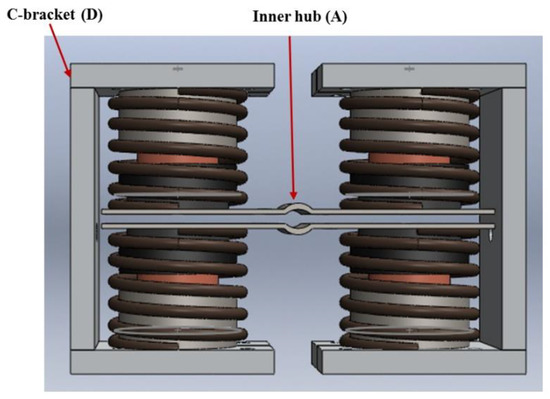 C-bracket (D)

Inner hub (A)