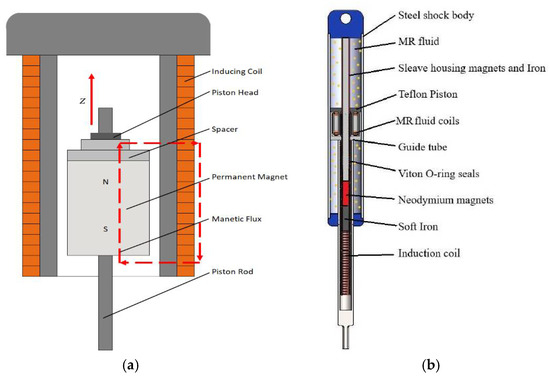 Z

N

S

Inducing Coil

Piston Head

Spacer

Permanent Magnet

Manetic Flux

Piston Rod

(a)

Steel shock body

MR fluid

Sleave housing magnets and Iron

Teflon Piston

MR fluid coils

Guide tube

Viton O-ring seals

Neodymium magnets

Soft Iron

Induction coil

(b)