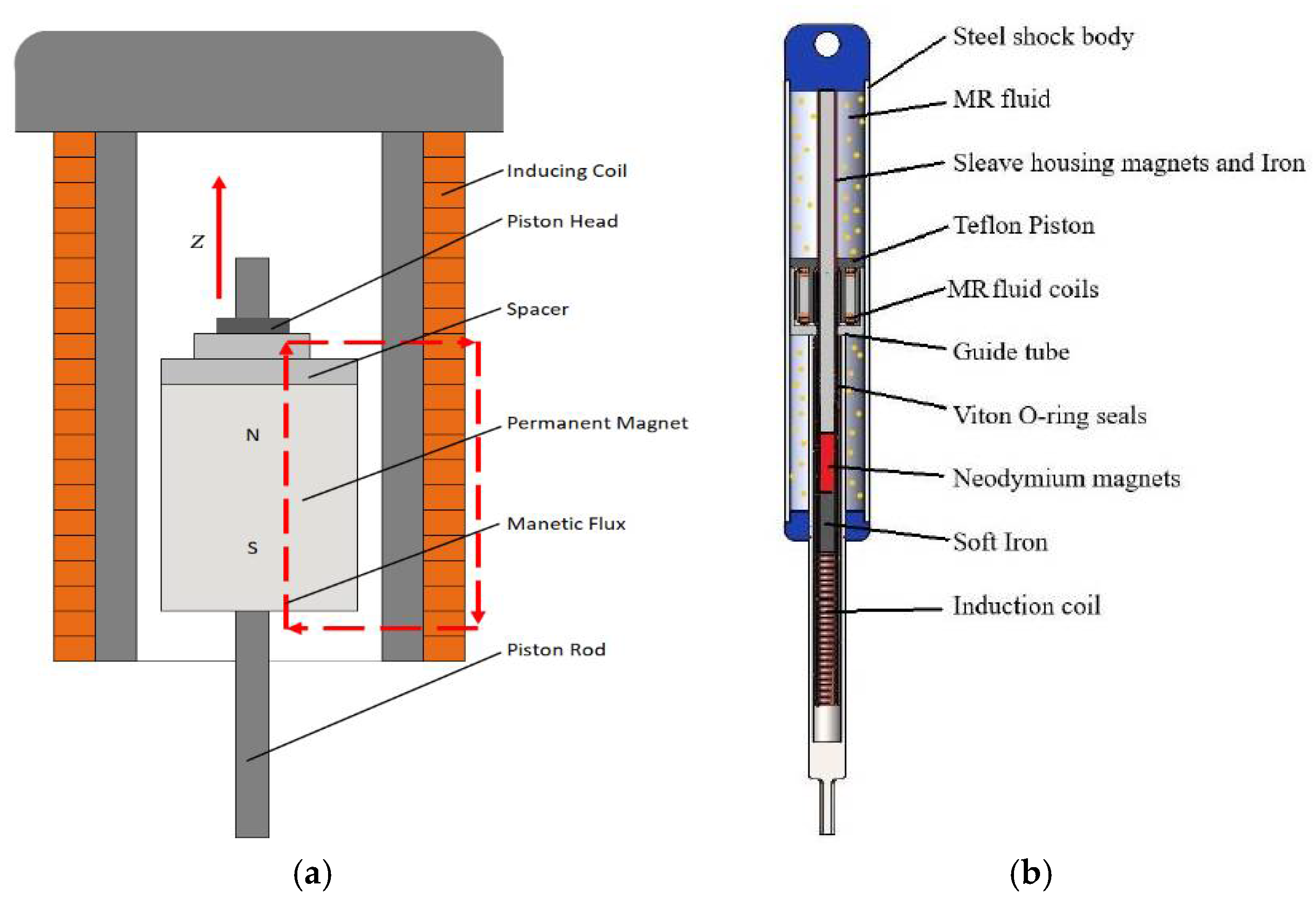 Z

N

S

Inducing Coil

Piston Head

Spacer

Permanent Magnet

Manetic Flux

Piston Rod

(a)

Steel shock body

MR fluid

Sleave housing magnets and Iron

Teflon Piston

MR fluid coils

Guide tube

Viton O-ring seals

Neodymium magnets

Soft Iron

Induction coil

(b)