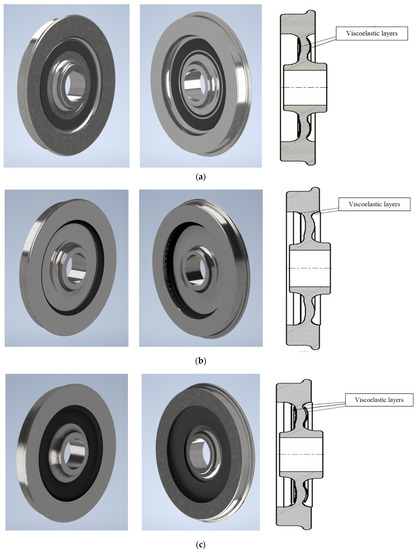 Viscoelastic layers

(a)

Viscoelastic layers

(b)

Viscoelastic layers

(c)