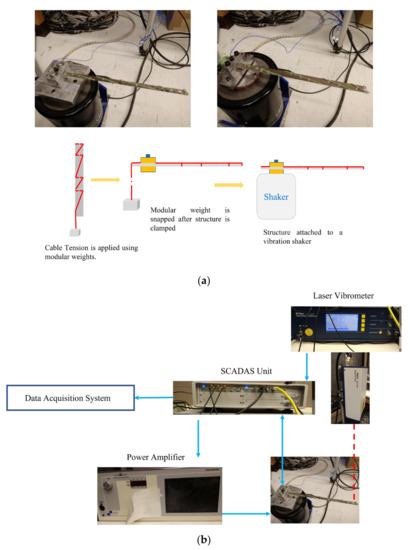 Cable Tension is applied using modular weights.

Modular weight is snapped after structure is clamped

Shaker

Structure attached to a vibration shaker

(a)

Laser Vibrometer

SCADAS Unit

Data Acquisition System

Power Amplifier

(b)