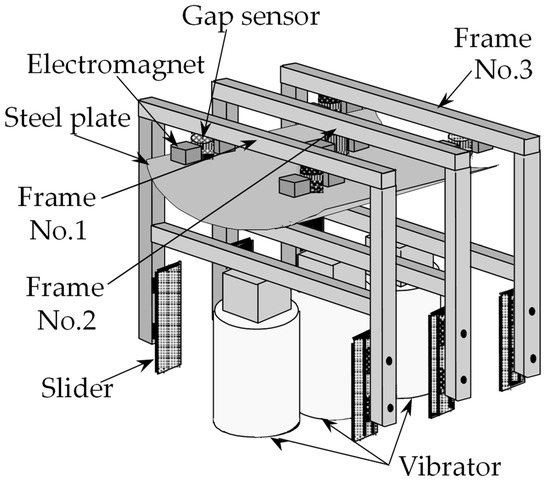 Gap sensor
Frame No.3
Electromagnet
Steel plate
Frame No.1
Frame No.2
Slider
Vibrator