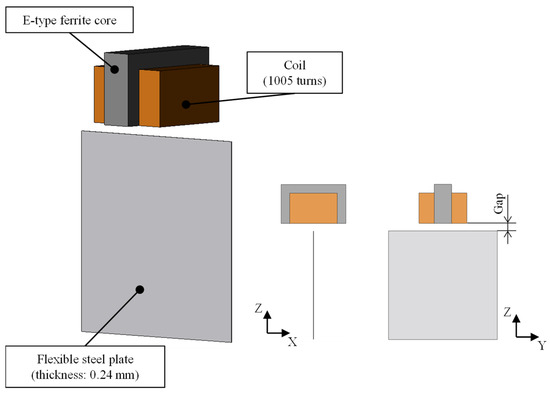 E-type ferrite core

Coil
(1005 turns)

Gap

Z
X

Z
Y

Flexible steel plate
(thickness: 0.24 mm)