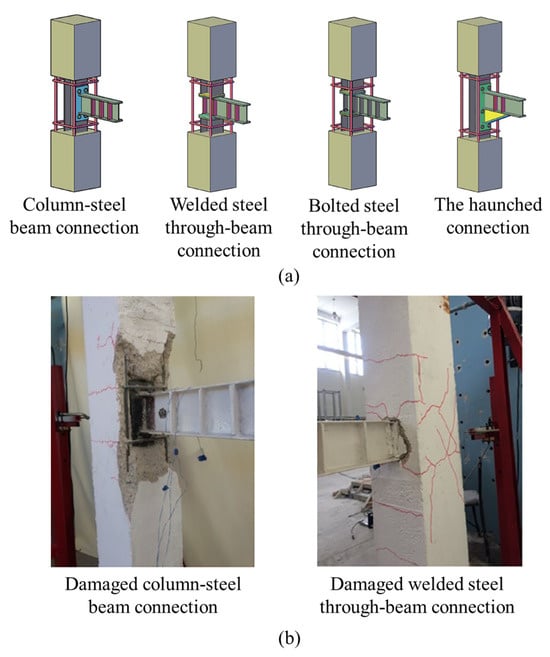 Column-steel beam connection

Welded steel through-beam connection

Bolted steel through-beam connection

The haunched connection

(a)

Damaged column-steel beam connection

Damaged welded steel through-beam connection

(b)