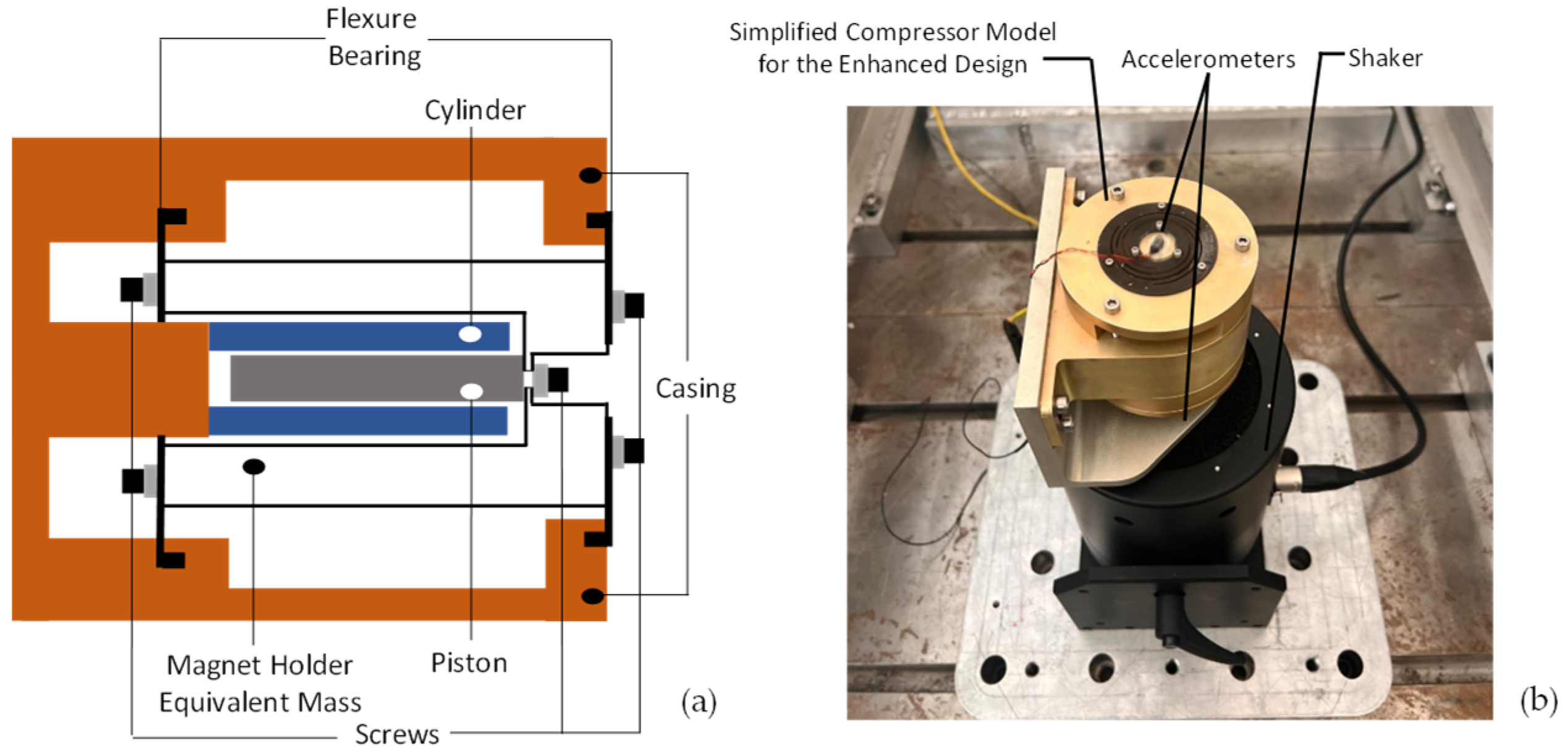 Flexure Bearing

Cylinder

Casing

Magnet Holder Equivalent Mass

Piston

Screws

(a)

Simplified Compressor Model for the Enhanced Design

Accelerometers

Shaker

(b)