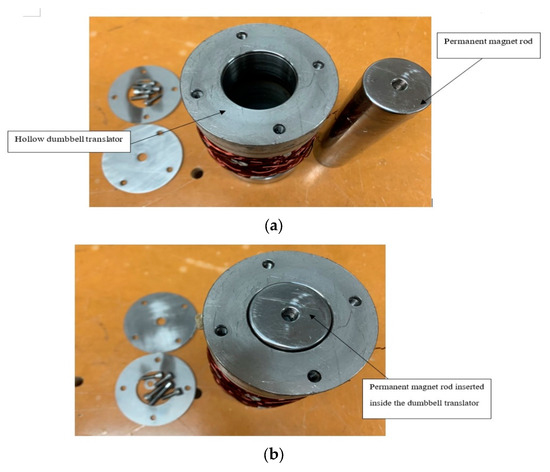 Permanent magnet rod

Hollow dumbbell translator

(a)

Permanent magnet rod inserted inside the dumbbell translator

(b)