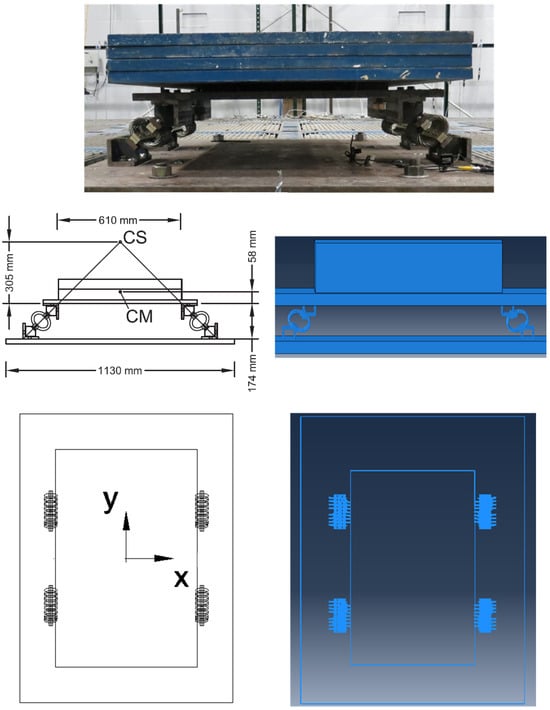 610 mm
CS
305 mm
58 mm
CM
1130 mm
174 mm
y
x