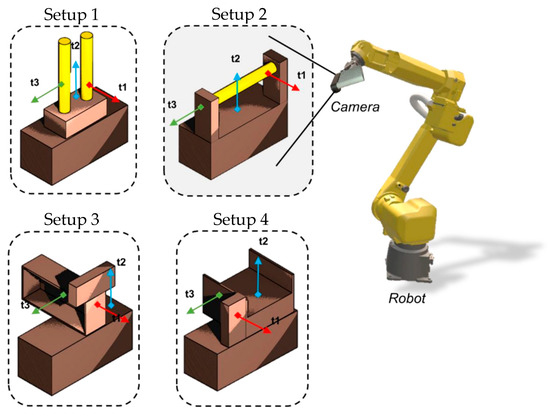 Setup 1

t2
t3
t1

Setup 2

t2
t1
t3

Camera

Setup 3

t2
t3
t1

Setup 4

t2
t3
t1

Robot