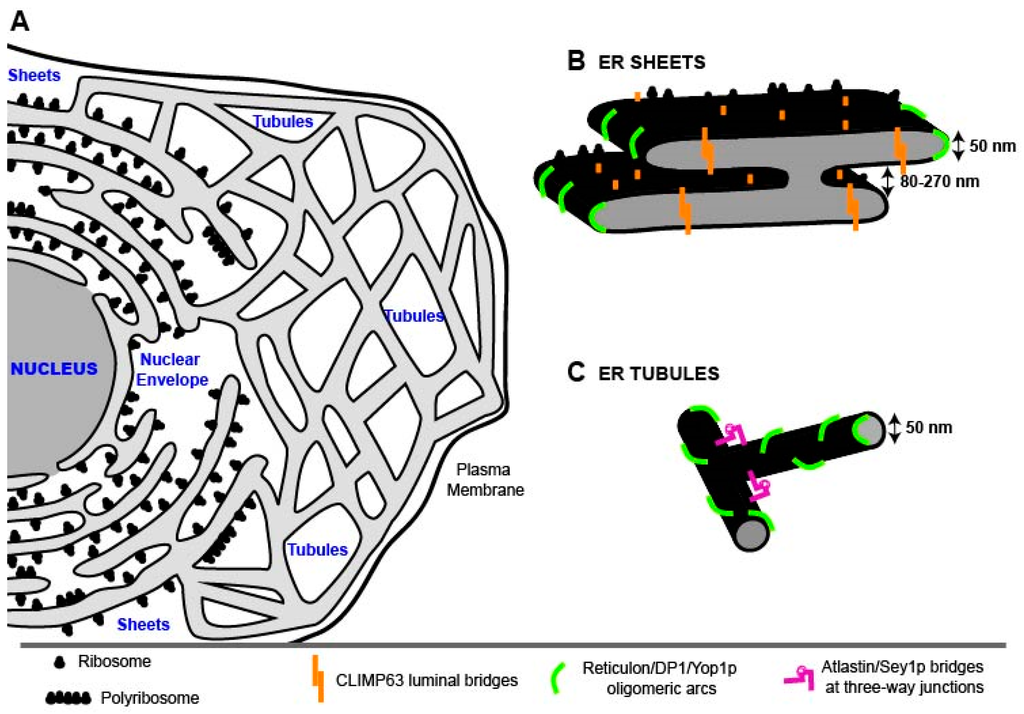 A

Sheets

Tubules

Tubules

NUCLEUS

Nuclear Envelope

Plasma Membrane

Tubules

Sheets

B ER SHEETS

50 nm

80-270 nm

C ER TUBULES

50 nm

Ribosome

Polyribosome

CLIMP63 luminal bridges

Reticulon/DP1/Yop1p oligomeric arcs

Atlastin/Sey1p bridges at three-way junctions