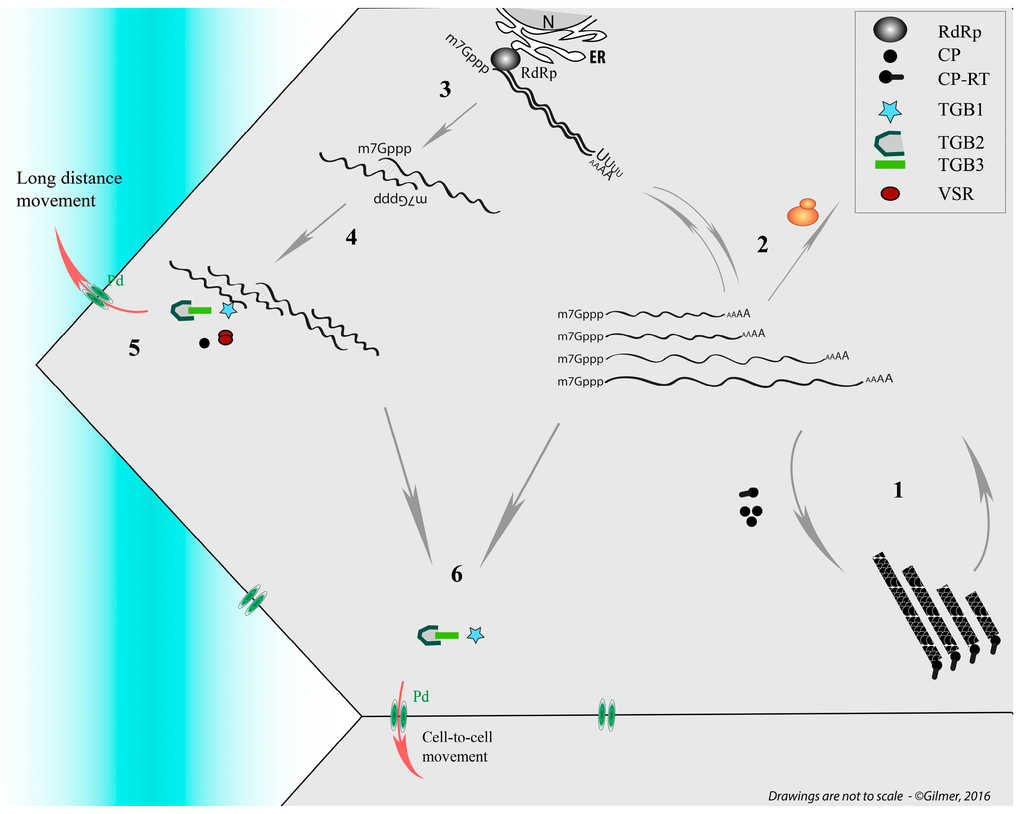 N
ER
m7Gppp
RdRp
UUUU
AAAA
3
m7Gppp
m7Gppp
4
Long distance movement
Pd
5
2
m7Gppp AAAA
m7Gppp AAAA
m7Gppp AAAA
m7Gppp AAAA
1
6
Pd
Cell-to-cell movement
RdRp
CP
CP-RT
TGB1
TGB2
TGB3
VSR
Drawings are not to scale - ©Gilmer, 2016