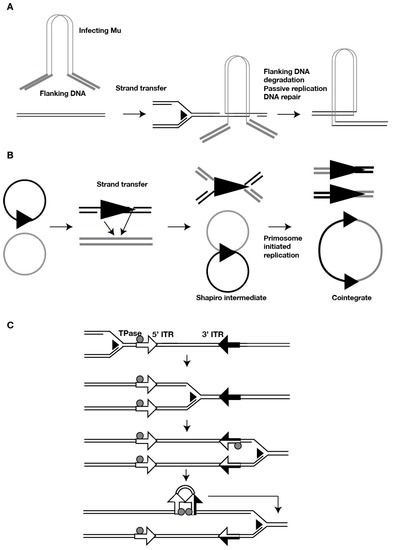 A

Infecting Mu

Flanking DNA

Strand transfer

Flanking DNA degradation
Passive replication
DNA repair

B

Strand transfer

Primosome initiated replication

Shapiro intermediate

Cointegrate

C

TPase

5' ITR

3' ITR