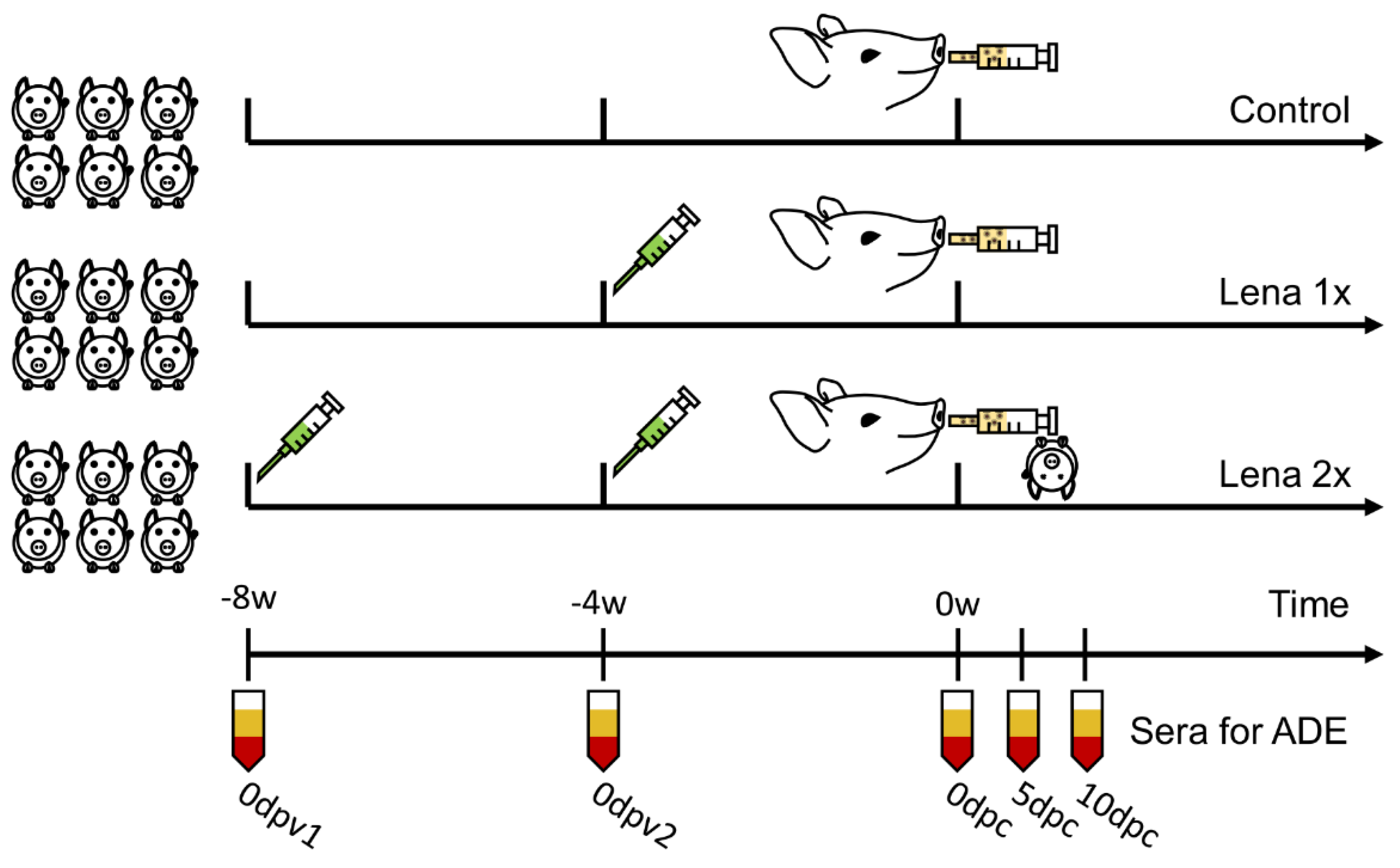 Control

Lena 1x

Lena 2x

-8w

-4w

0w

Time

Sera for ADE

0dpv1

0dpv2

0dpc

5dpc

10dpc