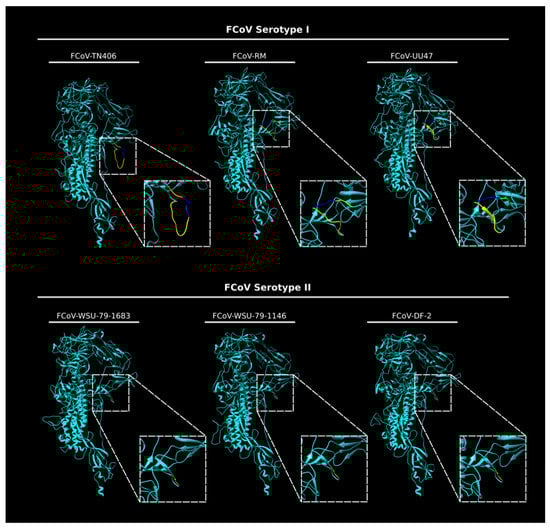 FCoV Serotype I

FCoV-TN406

FCoV-RM

FCoV-UU47

FCoV Serotype II

FCoV-WSU-79-1683

FCoV-WSU-79-1146

FCoV-DF-2