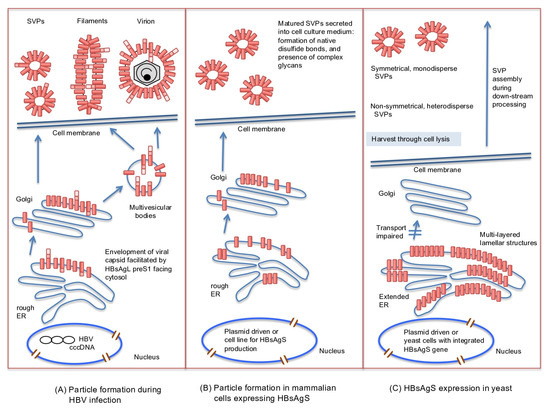 SVPs
Filaments
Virion

Cell membrane

Golgi

Multivesicular bodies

Envelopment of viral capsid facilitated by HBsAgL preS1 facing cytosol

rough ER

HBV cccDNA

Nucleus

(A) Particle formation during HBV infection

Matured SVPs secreted into cell culture medium: formation of native disulfide bonds, and presence of complex glycans

Cell membrane

Golgi

rough ER

Plasmid driven or cell line for HBsAgS production

Nucleus

(B) Particle formation in mammalian cells expressing HBsAgS

Symmetrical, monodisperse SVPs

Non-symmetrical, heterodisperse SVPs

SVP assembly during down-stream processing

Harvest through cell lysis

Cell membrane

Golgi

Transport impaired

Multi-layered lamellar structures

Extended ER

Plasmid driven or yeast cells with integrated HBsAgS gene

Nucleus

(C) HBsAgS expression in yeast