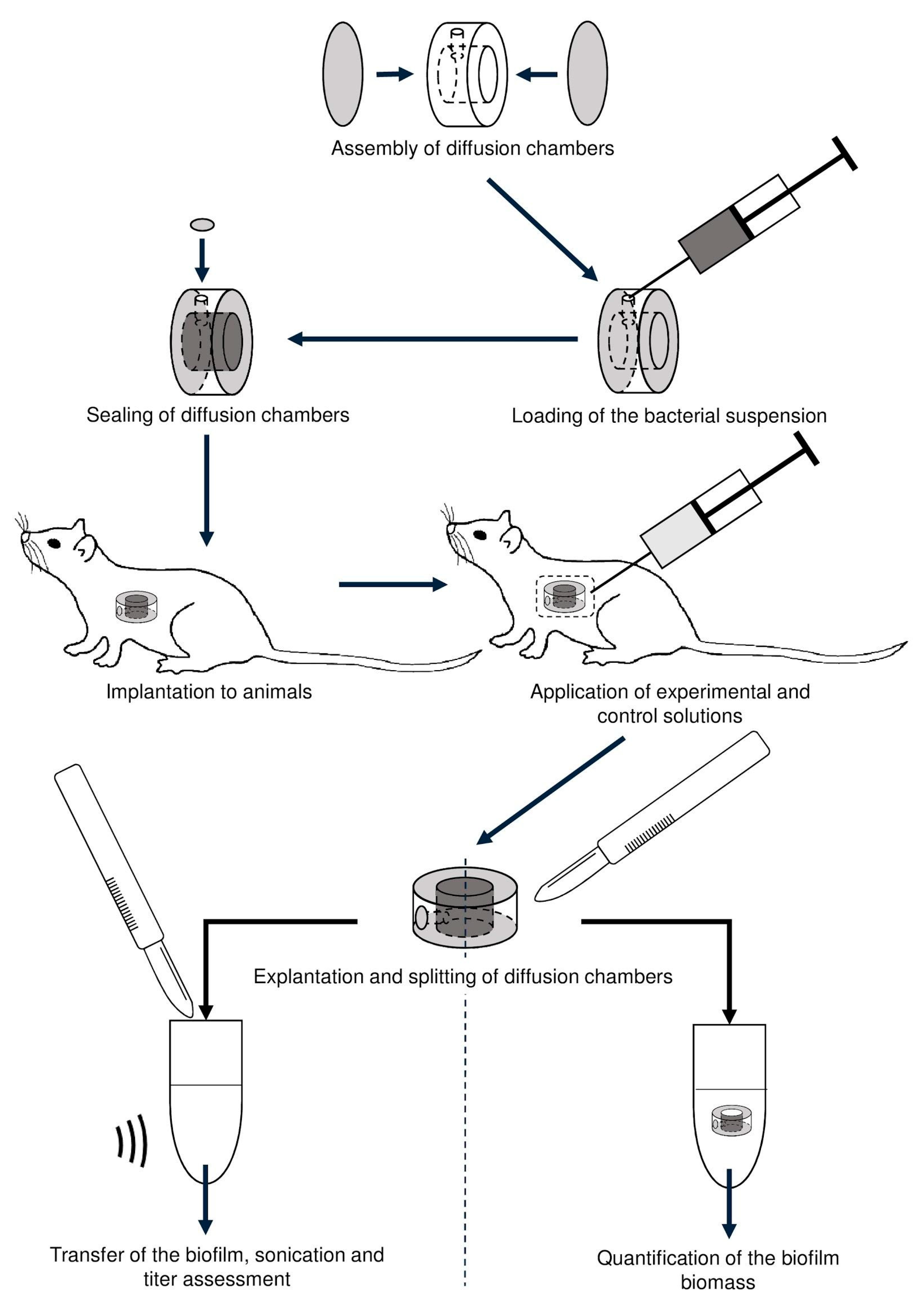 Assembly of diffusion chambers

Sealing of diffusion chambers

Loading of the bacterial suspension

Implantation to animals

Application of experimental and control solutions

Explantation and splitting of diffusion chambers

Transfer of the biofilm, sonication and titer assessment

Quantification of the biofilm biomass