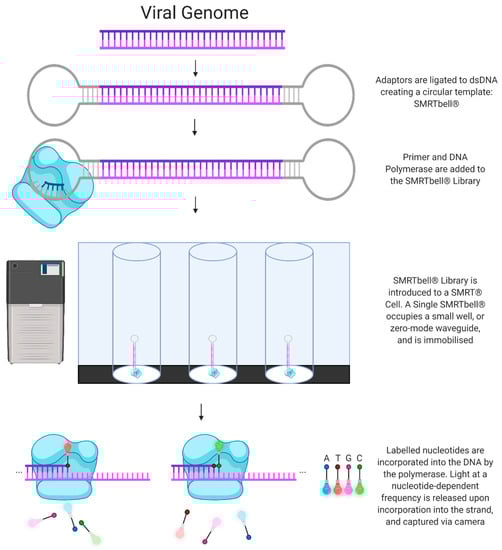 Viral Genome

Adaptors are ligated to dsDNA creating a circular template: SMRTbell®

Primer and DNA Polymerase are added to the SMRTbell® Library

SMRTbell® Library is introduced to a SMRT® Cell. A Single SMRTbell® occupies a small well, or zero-mode waveguide, and is immobilised

...

...

A T G C

Labelled nucleotides are incorporated into the DNA by the polymerase. Light at a nucleotide-dependent frequency is released upon incorporation into the strand, and captured via camera