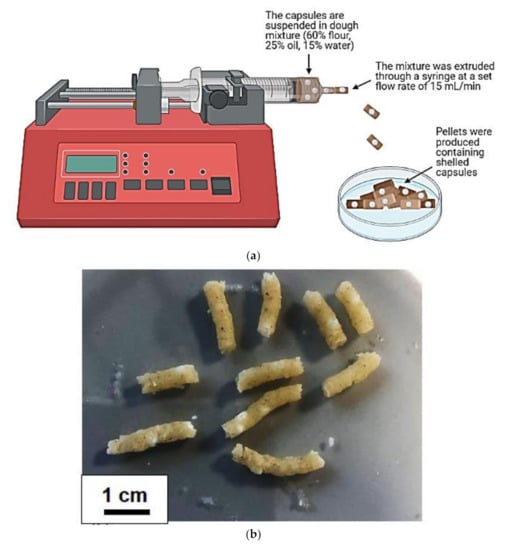 The capsules are suspended in dough mixture (60% flour, 25% oil, 15% water)

The mixture was extruded through a syringe at a set flow rate of 15 mL/min

Pellets were produced containing shelled capsules

(a)

1 cm

(b)