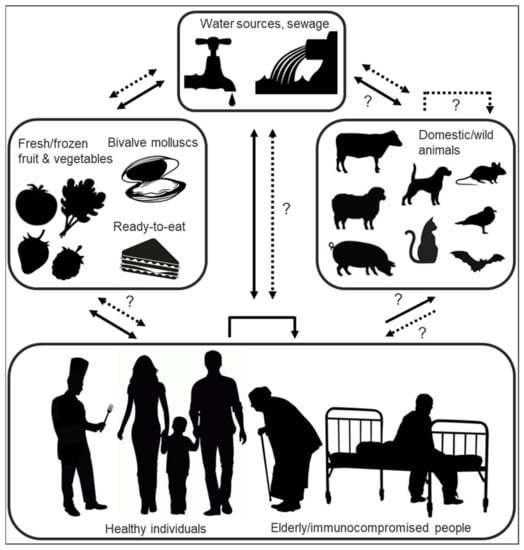 Water sources, sewage

?

?

Fresh/frozen fruit & vegetables

Bivalve molluscs

Ready-to-eat

?

Domestic/wild animals

?

?

?

Healthy individuals

Elderly/immunocompromised people