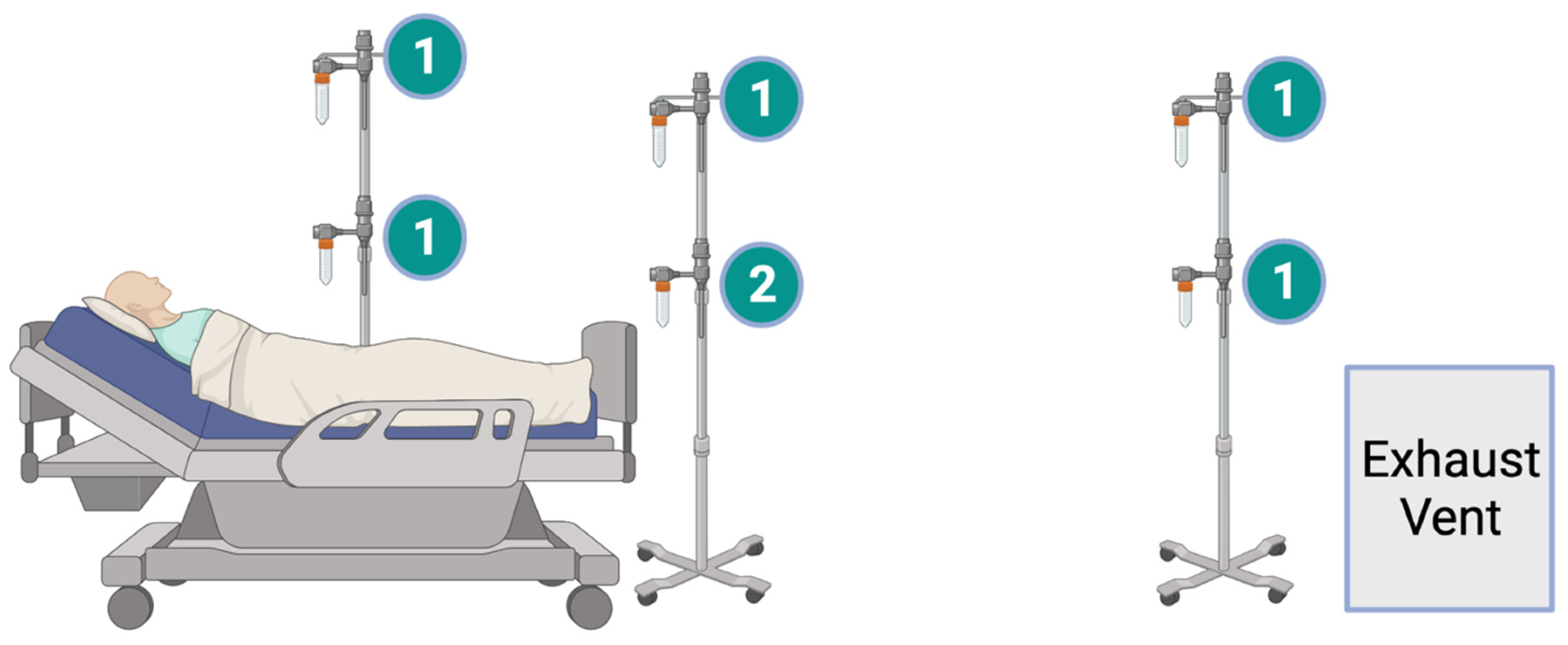 1
1
1
2
1
1
Exhaust Vent