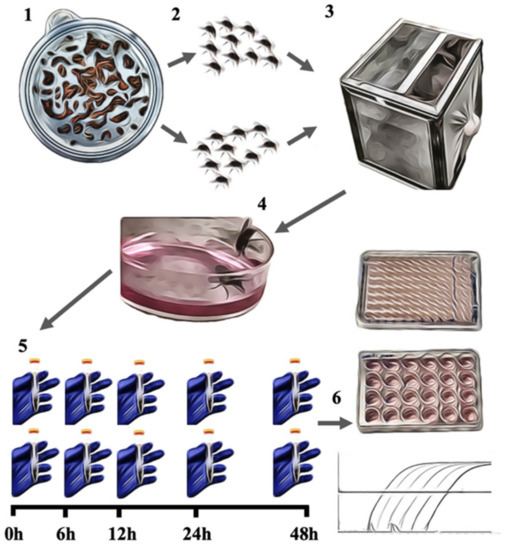 1
2
3
4
5
6
0h
6h
12h
24h
48h