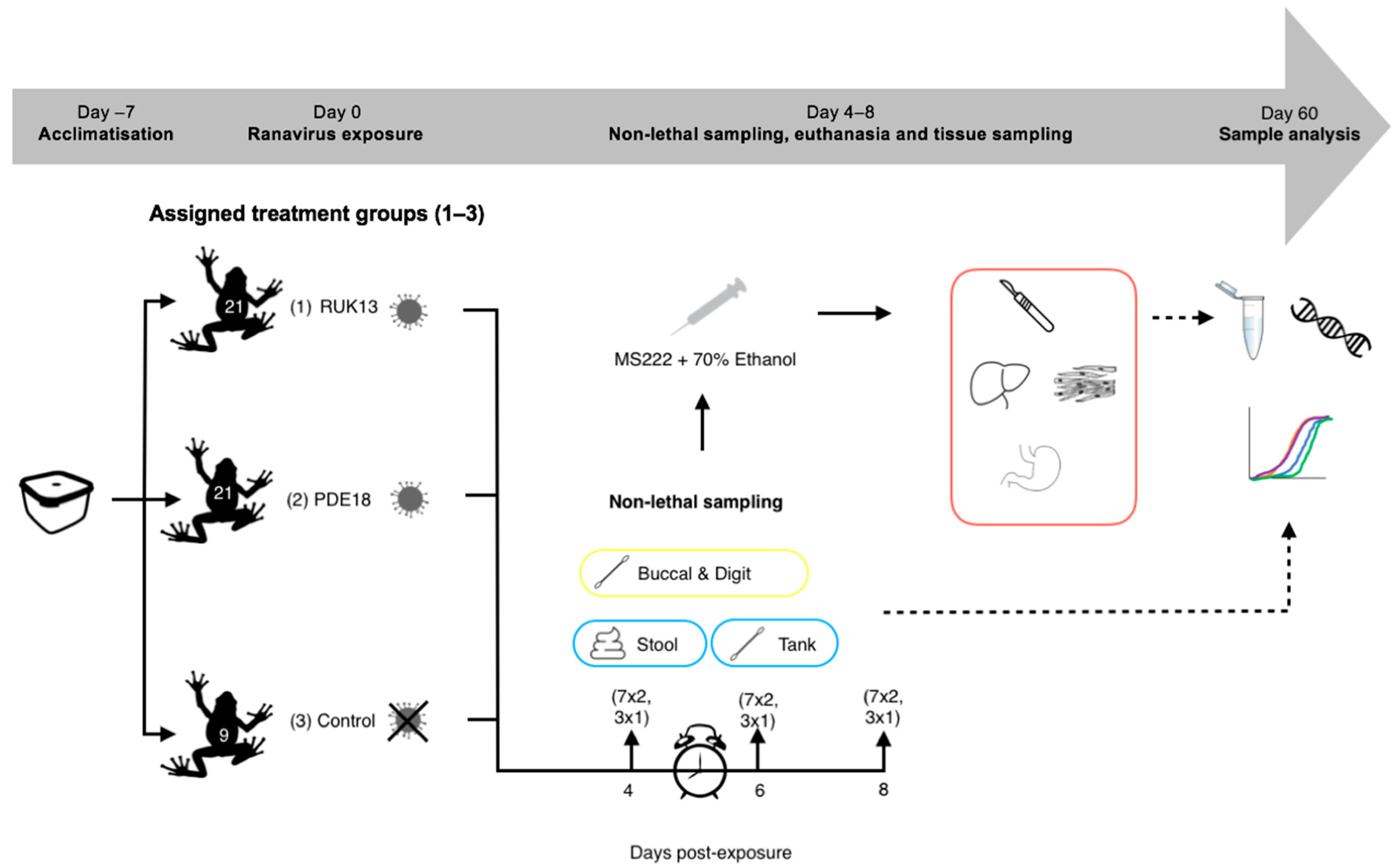 Day –7
Acclimatisation

Day 0
Ranavirus exposure

Day 4–8
Non-lethal sampling, euthanasia and tissue sampling

Day 60
Sample analysis

Assigned treatment groups (1–3)

21 (1) RUK13

21 (2) PDE18

9 (3) Control

MS222 + 70% Ethanol

Non-lethal sampling

Buccal & Digit

Stool

Tank

(7x2, 3x1)

(7x2, 3x1)

(7x2, 3x1)

4

6

8

Days post-exposure