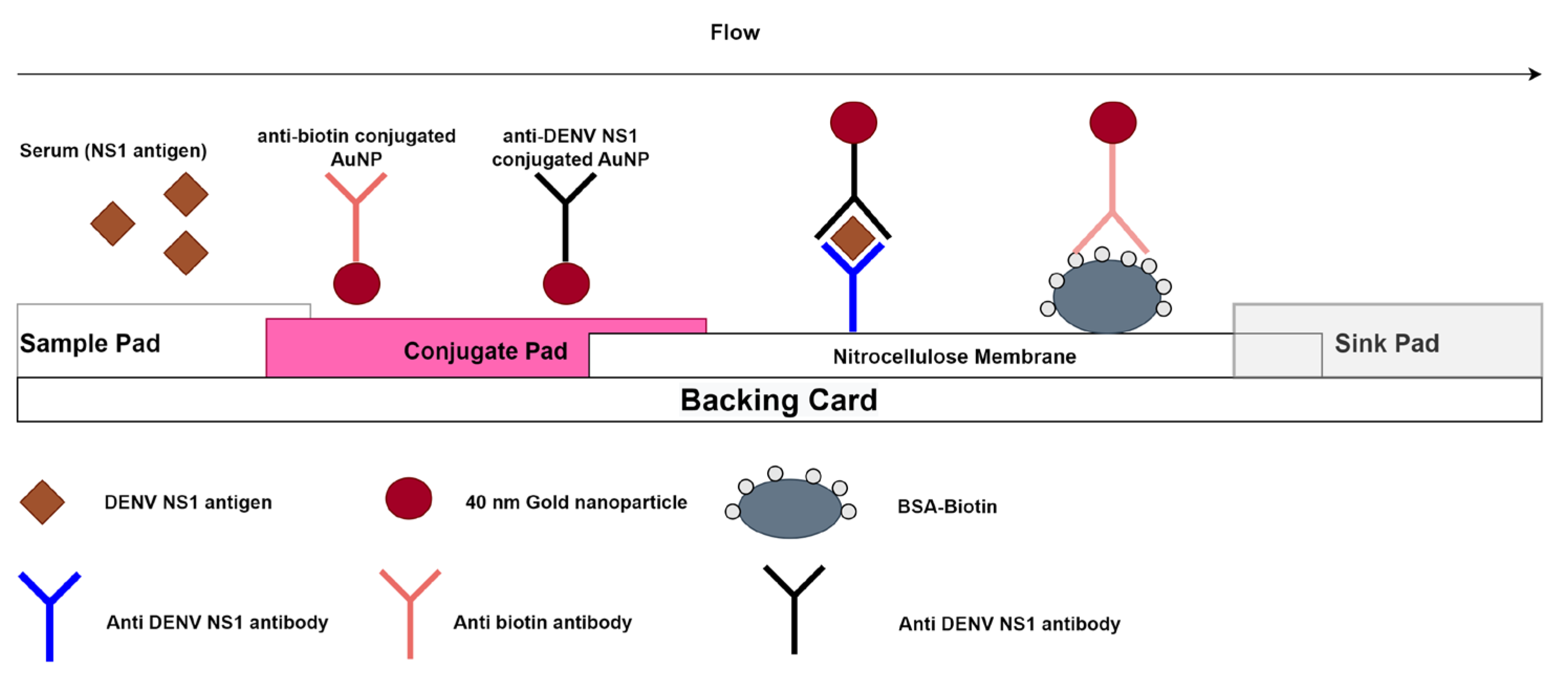 Flow

Serum (NS1 antigen)

anti-biotin conjugated AuNP

anti-DENV NS1 conjugated AuNP

Sample Pad

Conjugate Pad

Nitrocellulose Membrane

Sink Pad

Backing Card

DENV NS1 antigen

40 nm Gold nanoparticle

BSA-Biotin

Anti DENV NS1 antibody

Anti biotin antibody

Anti DENV NS1 antibody