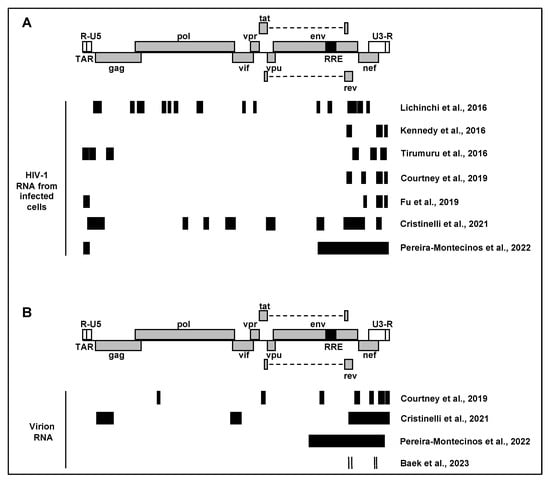 A

tat
R-U5 pol vpr env U3-R
TAR gag vif vpu RRE nef
rev

HIV-1 RNA from infected cells

Lichinchi et al., 2016
Kennedy et al., 2016
Tirumuru et al., 2016
Courtney et al., 2019
Fu et al., 2019
Cristinelli et al., 2021
Pereira-Montecinos et al., 2022

B

tat
R-U5 pol vpr env U3-R
TAR gag vif vpu RRE nef
rev

Virion RNA

Courtney et al., 2019
Cristinelli et al., 2021
Pereira-Montecinos et al., 2022
Baek et al., 2023