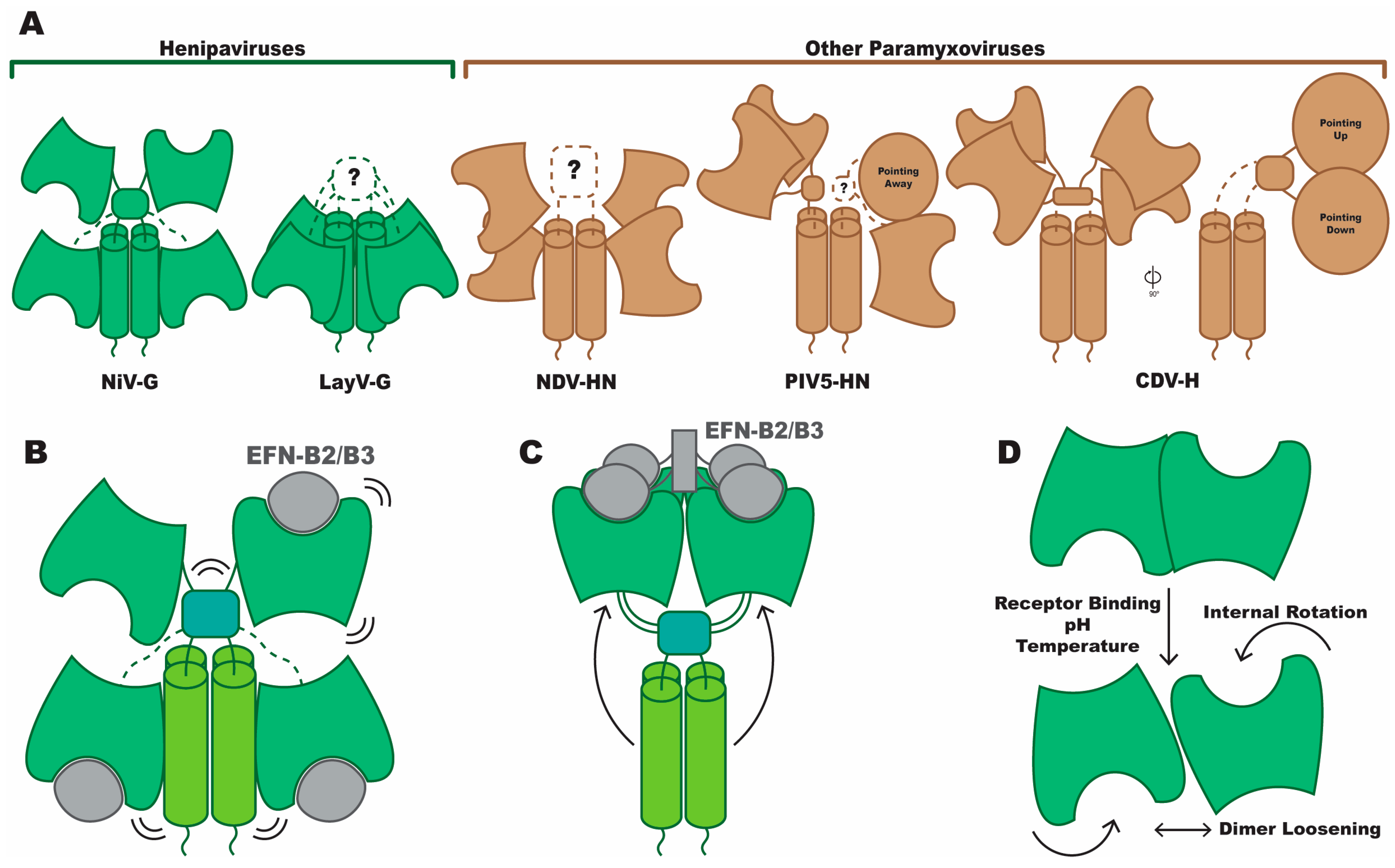 A

Henipaviruses

Other Paramyxoviruses

?

?

?

Pointing Away

Pointing Up

Pointing Down

90°

NiV-G

LayV-G

NDV-HN

PIV5-HN

CDV-H

B

EFN-B2/B3

C

EFN-B2/B3

D

Receptor Binding
pH
Temperature

Internal Rotation

Dimer Loosening