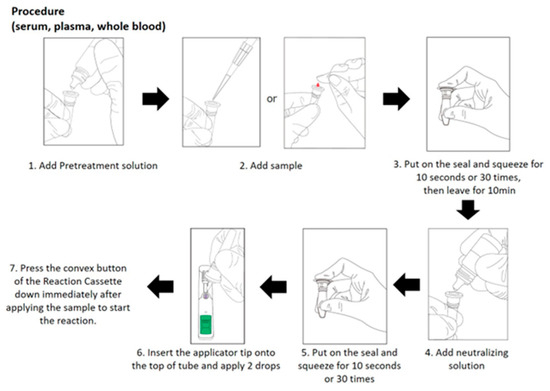 Procedure
(serum, plasma, whole blood)

1. Add Pretreatment solution

or

2. Add sample

3. Put on the seal and squeeze for 10 seconds or 30 times, then leave for 10min

4. Add neutralizing solution

5. Put on the seal and squeeze for 10 seconds or 30 times

6. Insert the applicator tip onto the top of tube and apply 2 drops

7. Press the convex button of the Reaction Cassette down immediately after applying the sample to start the reaction.