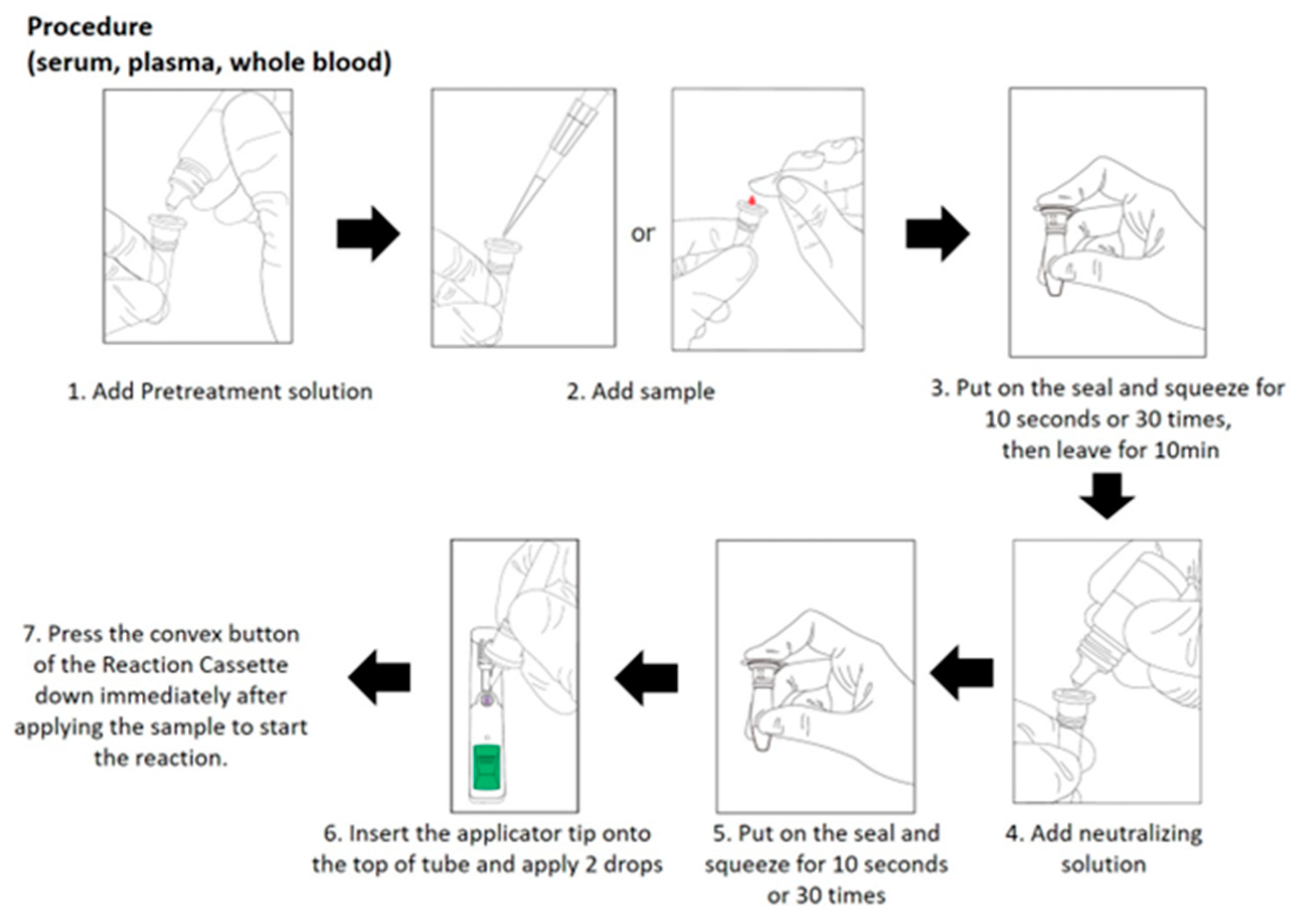 Procedure
(serum, plasma, whole blood)

or

1. Add Pretreatment solution

2. Add sample

3. Put on the seal and squeeze for 10 seconds or 30 times, then leave for 10min

4. Add neutralizing solution

5. Put on the seal and squeeze for 10 seconds or 30 times

6. Insert the applicator tip onto the top of tube and apply 2 drops

7. Press the convex button of the Reaction Cassette down immediately after applying the sample to start the reaction.