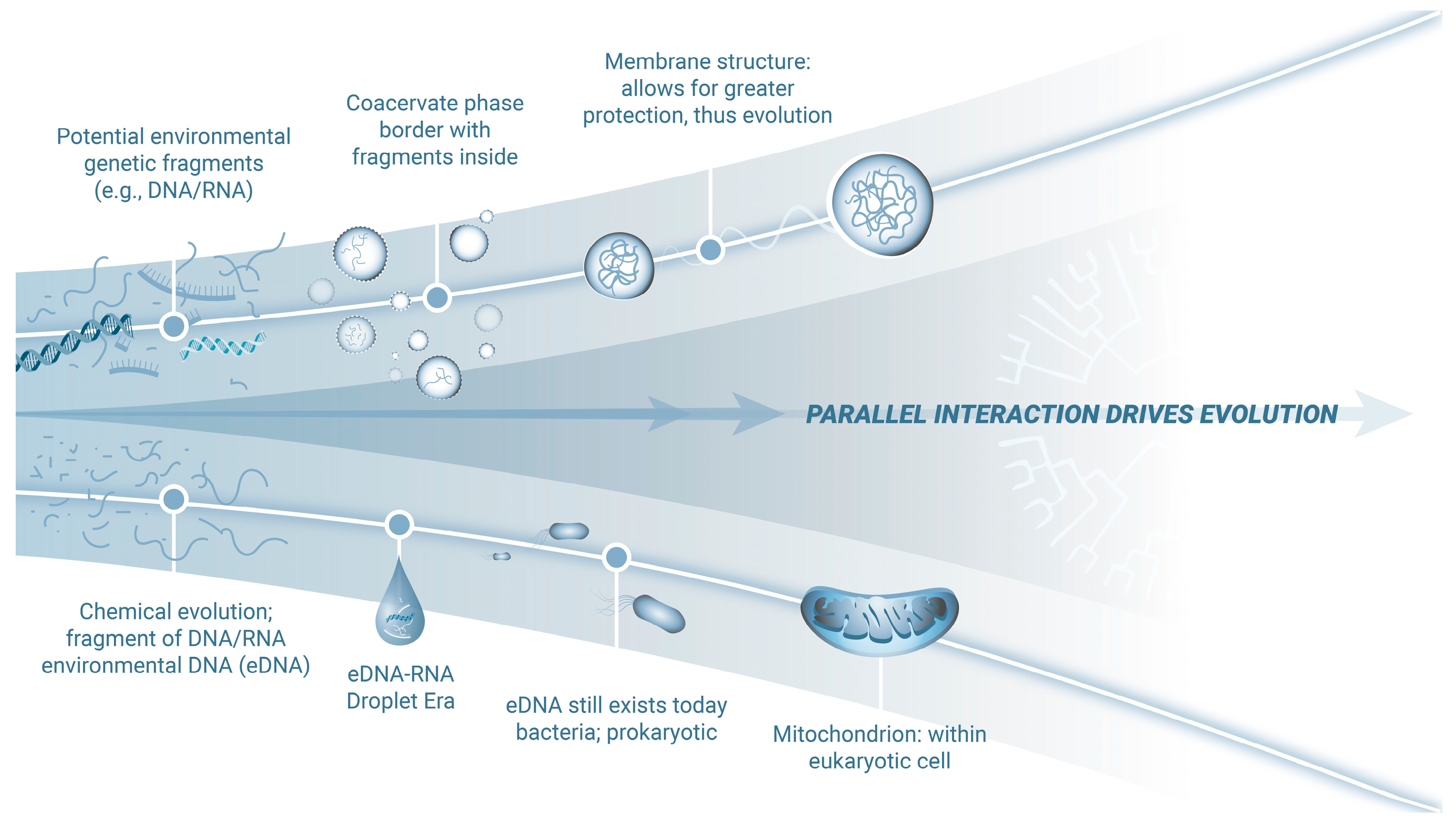 Potential environmental genetic fragments (e.g., DNA/RNA)

Coacervate phase border with fragments inside

Membrane structure: allows for greater protection, thus evolution

PARALLEL INTERACTION DRIVES EVOLUTION

Chemical evolution; fragment of DNA/RNA environmental DNA (eDNA)

eDNA-RNA Droplet Era

eDNA still exists today bacteria; prokaryotic

Mitochondrion: within eukaryotic cell