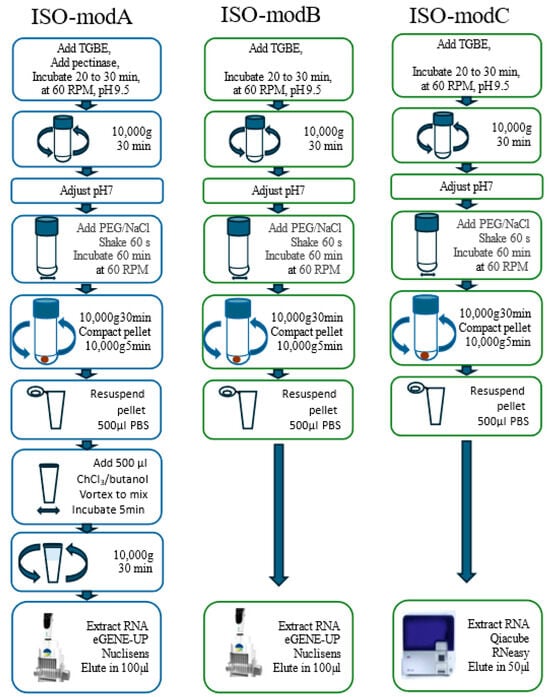 ISO-modA

Add TGBE, Add pectinase, Incubate 20 to 30 min, at 60 RPM, pH9.5

10,000g 30 min

Adjust pH7

Add PEG/NaCl Shake 60 s Incubate 60 min at 60 RPM

10,000g30min Compact pellet 10,000g5min

Resuspend pellet 500µl PBS

Add 500 µl $ChCl_3$/butanol Vortex to mix Incubate 5min

10,000g 30 min

Extract RNA eGENE-UP Nuclisens Elute in 100µl

ISO-modB

Add TGBE,

Incubate 20 to 30 min, at 60 RPM, pH9.5

10,000g 30 min

Adjust pH7

Add PEG/NaCl Shake 60 s Incubate 60 min at 60 RPM

10,000g30min Compact pellet 10,000g5min

Resuspend pellet 500µl PBS

Extract RNA eGENE-UP Nuclisens Elute in 100µl

ISO-modC

Add TGBE,

Incubate 20 to 30 min, at 60 RPM, pH9.5

10,000g 30 min

Adjust pH7

Add PEG/NaCl Shake 60 s Incubate 60 min at 60 RPM

10,000g30min Compact pellet 10,000g5min

Resuspend pellet 500µl PBS

Extract RNA Qiacube RNeasy Elute in 50µl