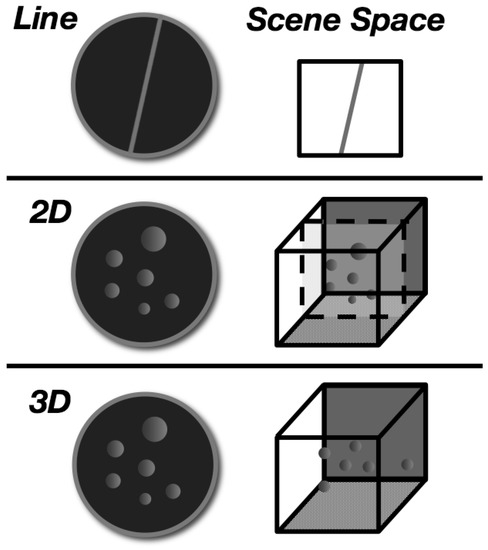 Line

Scene Space

2D

3D