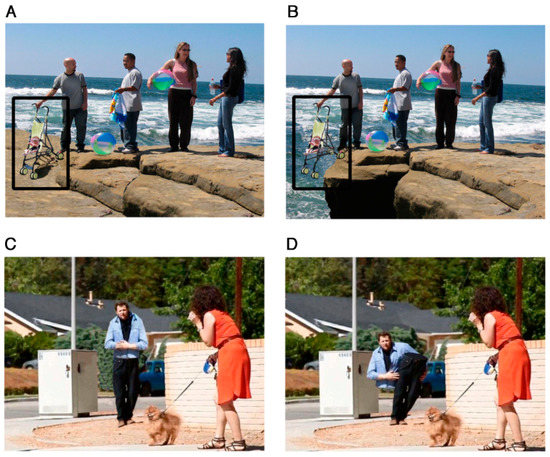 A

B

C

D