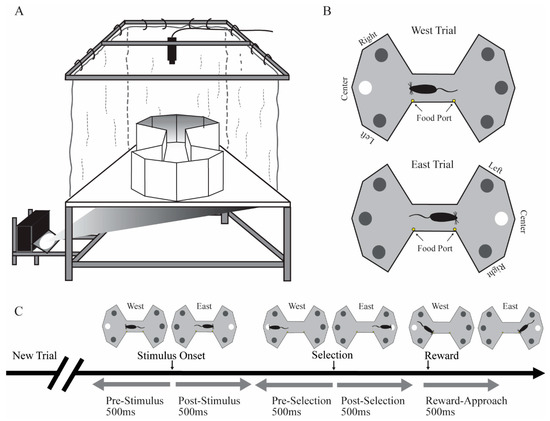 A

B

West Trial

Right

Center

Left

Food Port

East Trial

Left

Center

Right

Food Port

C

West

East

West

East

West

East

New Trial

Stimulus Onset

Selection

Reward

Pre-Stimulus 500ms

Post-Stimulus 500ms

Pre-Selection 500ms

Post-Selection 500ms

Reward-Approach 500ms