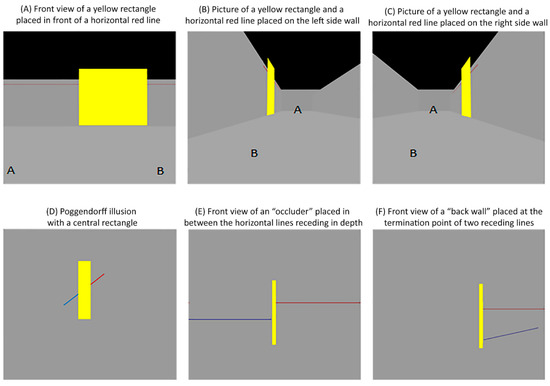 (A) Front view of a yellow rectangle placed in front of a horizontal red line

A

B

(B) Picture of a yellow rectangle and a horizontal red line placed on the left side wall

A

B

(C) Picture of a yellow rectangle and a horizontal red line placed on the right side wall

A

B

(D) Poggendorff illusion with a central rectangle

(E) Front view of an "occluder" placed in between the horizontal lines receding in depth

(F) Front view of a "back wall" placed at the termination point of two receding lines