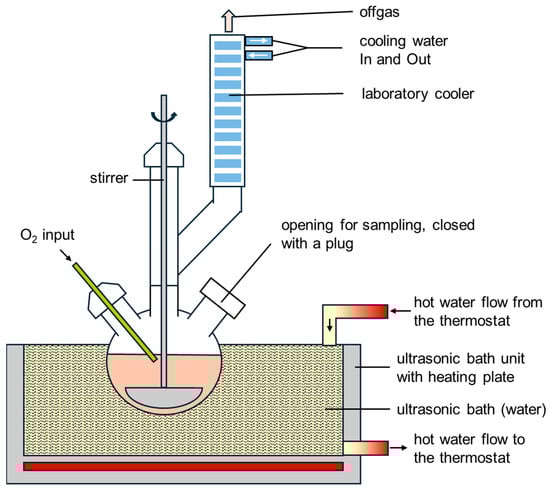 offgas

cooling water
In and Out

laboratory cooler

stirrer

$O_2$ input

opening for sampling, closed with a plug

hot water flow from the thermostat

ultrasonic bath unit with heating plate

ultrasonic bath (water)

hot water flow to the thermostat