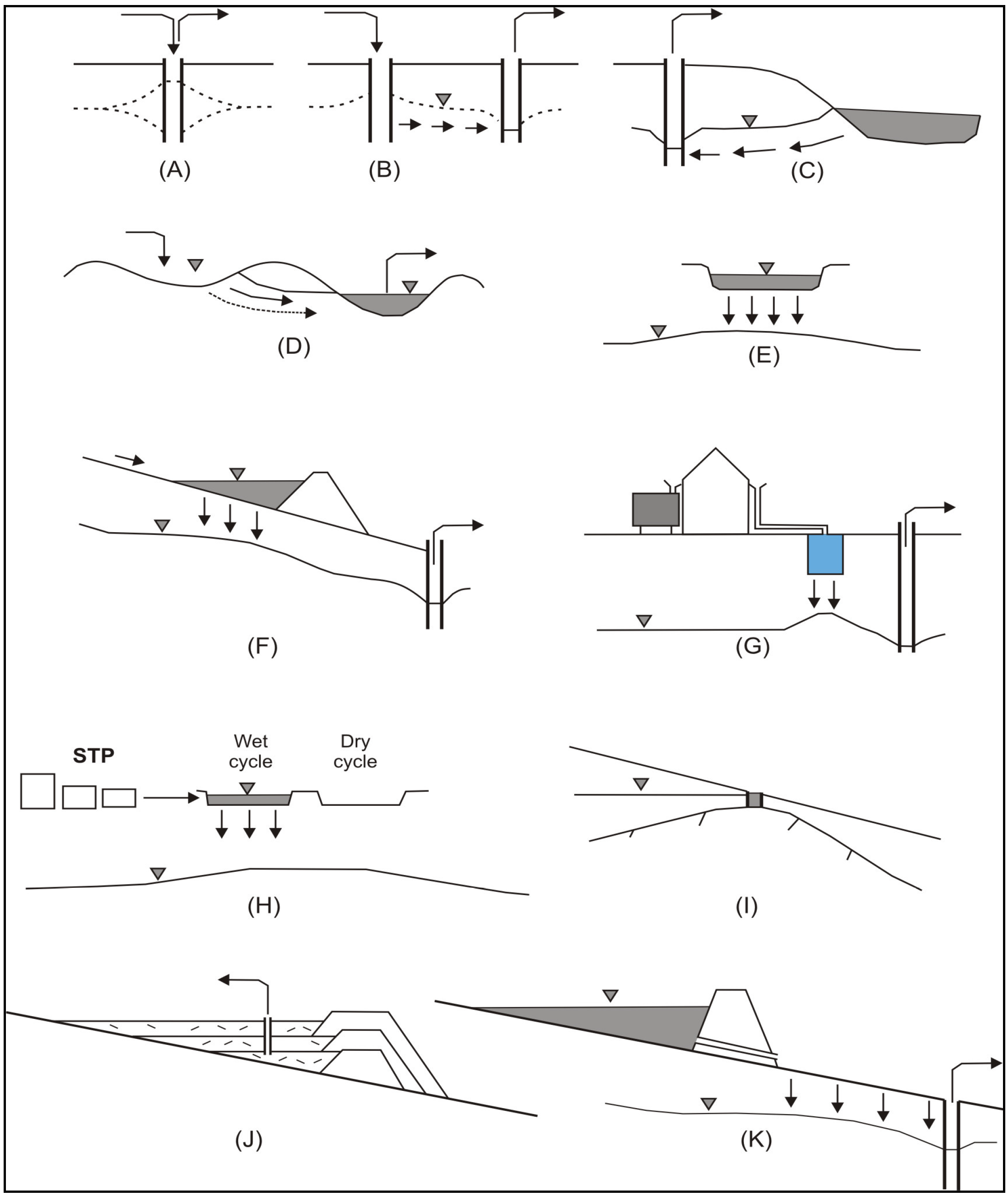 (A)

(B)

(C)

(D)

(E)

(F)

(G)

STP

Wet cycle

Dry cycle

(H)

(I)

(J)

(K)