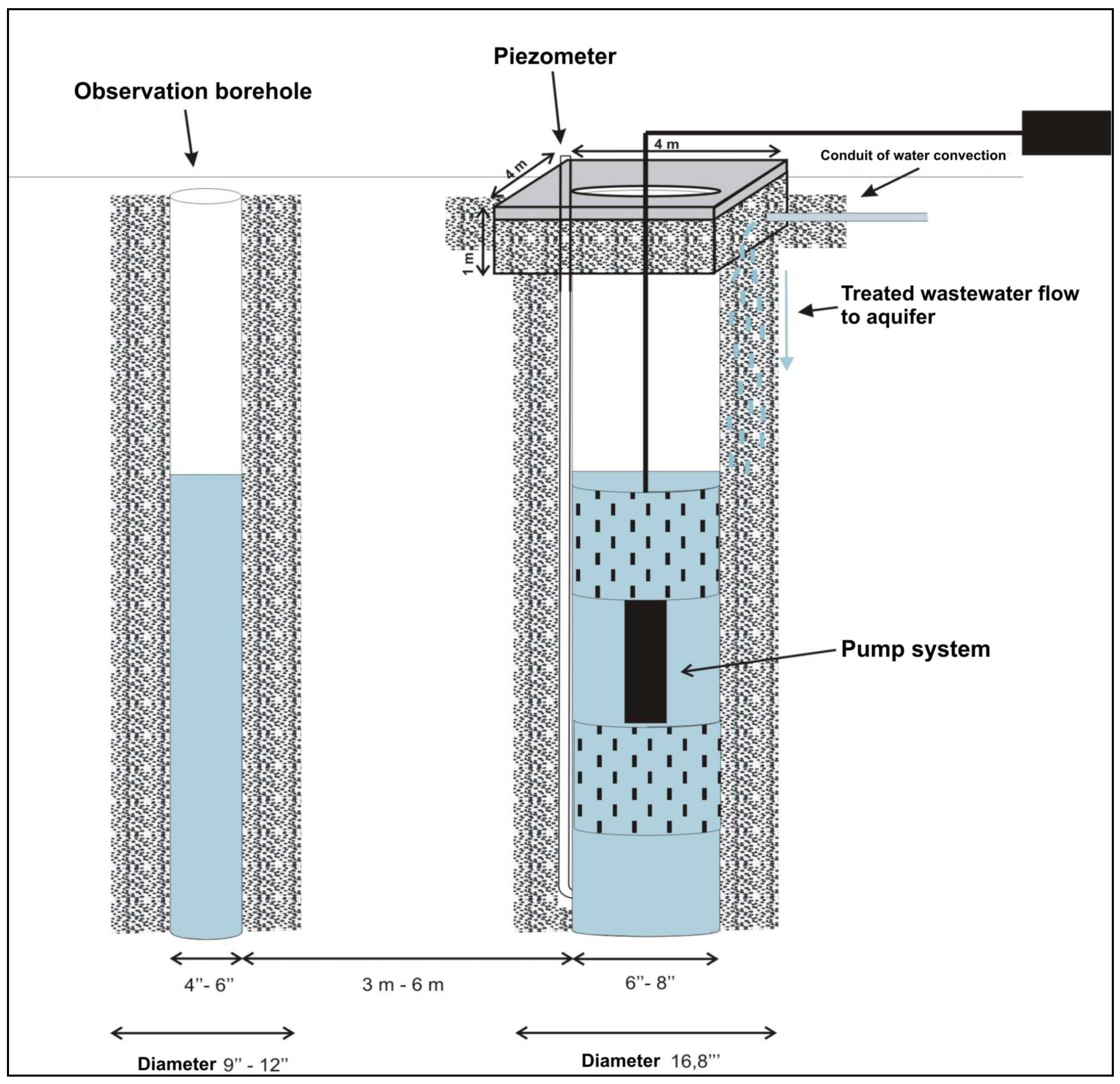 Piezometer

Observation borehole

4 m

4 m

Conduit of water convection

1 m

Treated wastewater flow to aquifer

Pump system

4''- 6''

3 m - 6 m

6''- 8''

Diameter 9'' - 12''

Diameter 16,8'''